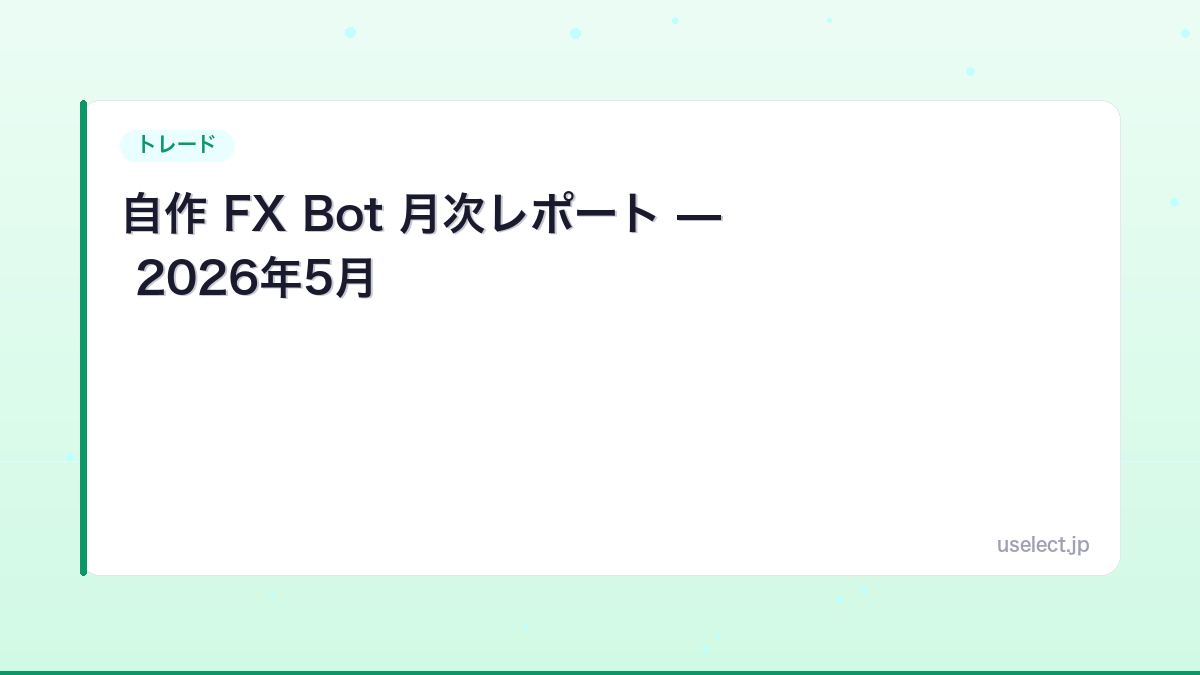 トレード

自作 FX Bot 月次レポート — 2026年5月

uselect.jp